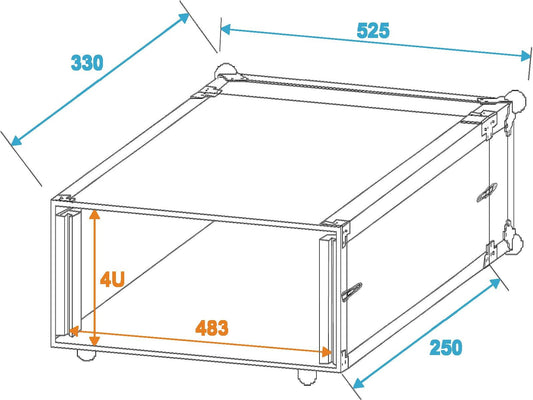 330

525

4U

483

250