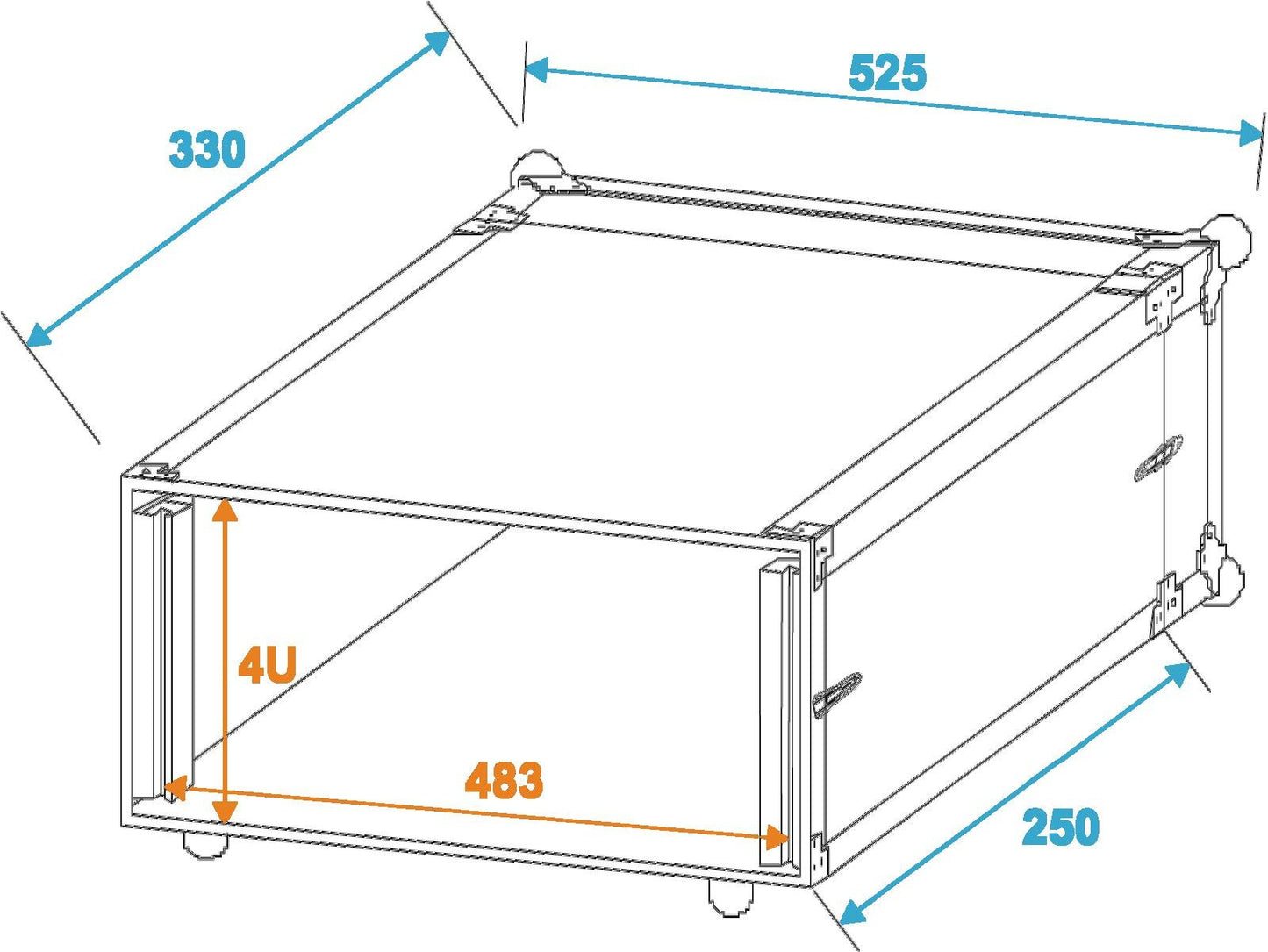 330

525

4U

483

250